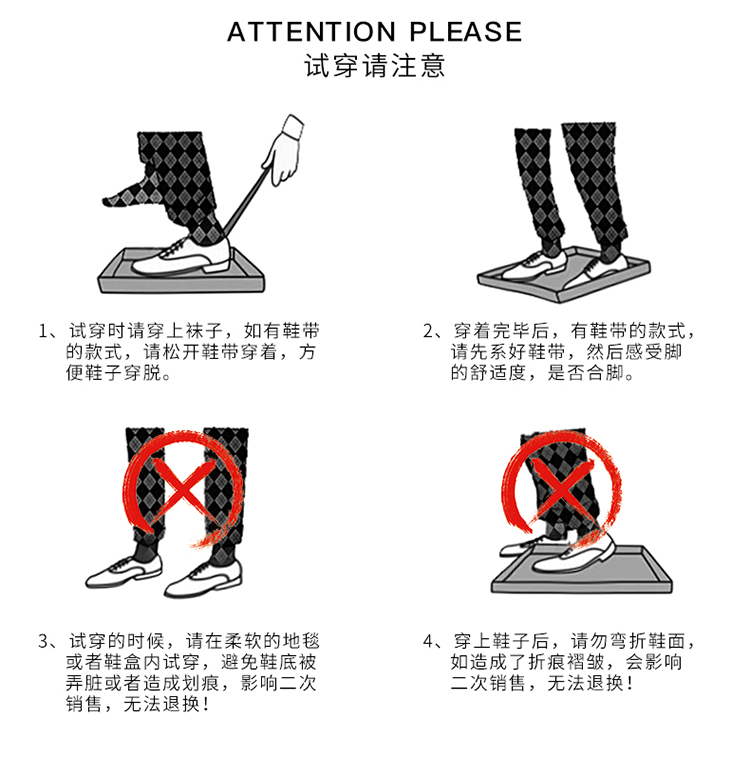 ATTENTION PLEASE
试穿请注意

1、试穿时请穿上袜子，如有鞋带的款式，请松开鞋带穿着，方便鞋子穿脱。

2、穿着完毕后，有鞋带的款式，请先系好鞋带，然后感受脚的舒适度，是否合脚。

3、试穿的时候，请在柔软的地毯或者鞋盒内试穿，避免鞋底被弄脏或者造成划痕，影响二次销售，无法退换！

4、穿上鞋子后，请勿弯折鞋面，如造成了折痕褶皱，会影响二次销售，无法退换！