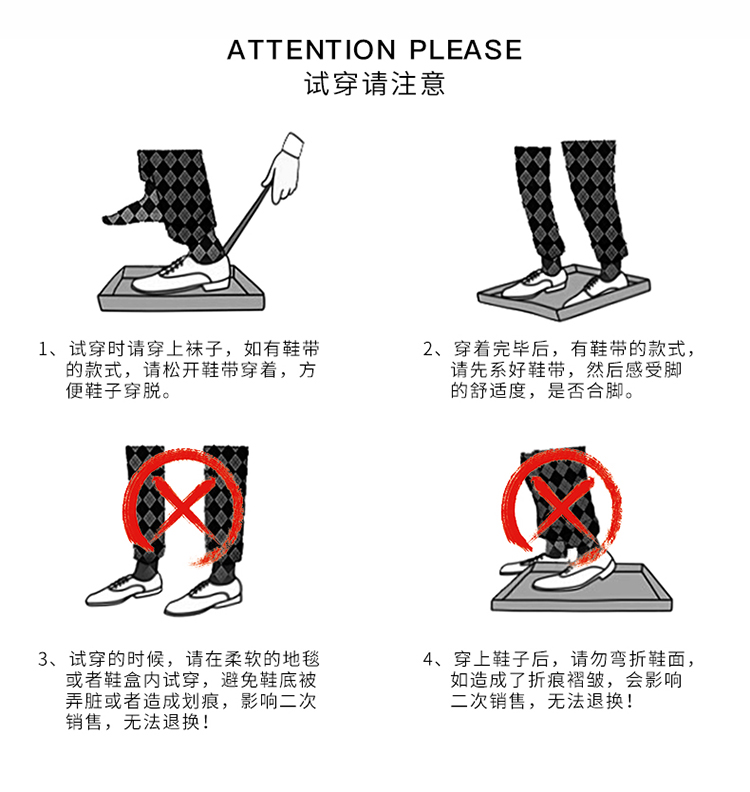 ATTENTION PLEASE
试穿请注意

1、试穿时请穿上袜子，如有鞋带的款式，请松开鞋带穿着，方便鞋子穿脱。

2、穿着完毕后，有鞋带的款式，请先系好鞋带，然后感受脚的舒适度，是否合脚。

3、试穿的时候，请在柔软的地毯或者鞋盒内试穿，避免鞋底被弄脏或者造成划痕，影响二次销售，无法退换！

4、穿上鞋子后，请勿弯折鞋面，如造成了折痕褶皱，会影响二次销售，无法退换！